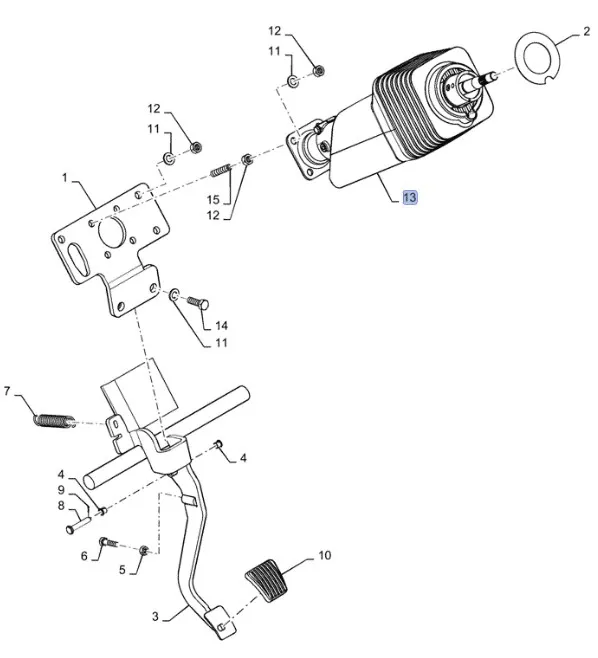 12
11
2
12
11
1
15
12
13
14
11
7
4
4
9
8
6
5
10
3