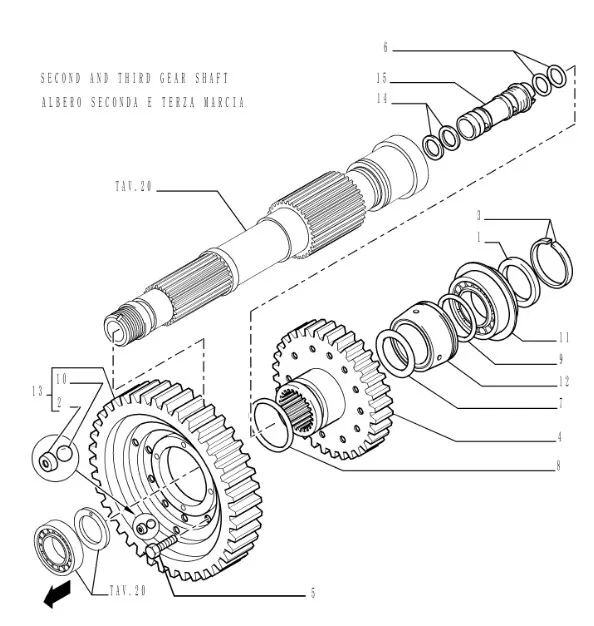 SECOND AND THIRD GEAR SHAFT
ALBERO SECONDA E TERZA MARCIA

6
15
14
TAV.20
3
1
11
9
12
7
4
8
13
10
2
TAV.20
5