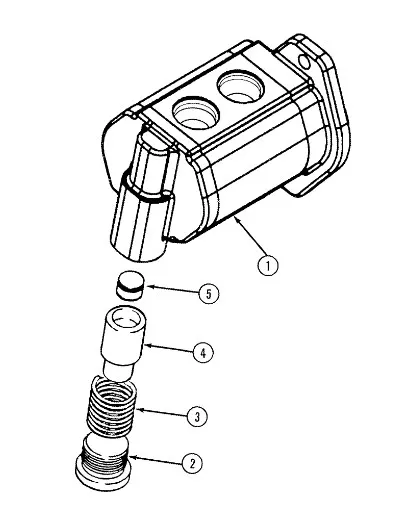 1
5
4
3
2