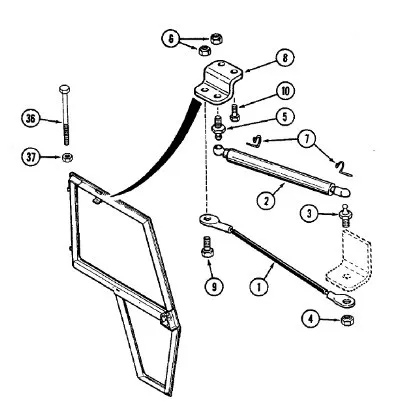 6
8
10
36
5
7
37
2
3
9
1
4