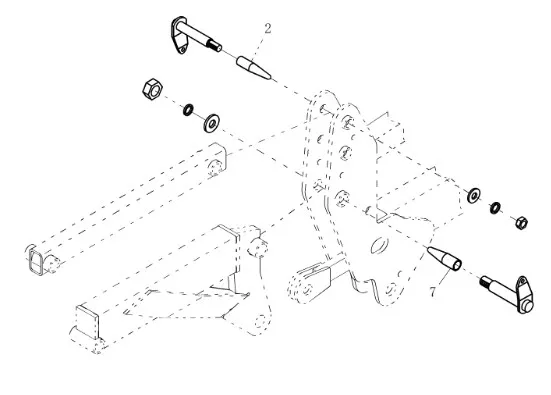 2

7