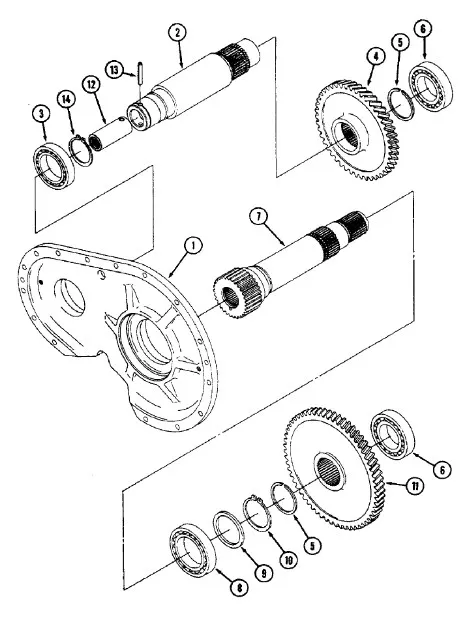 2
13
12
14
3
4
5
6
7
1
6
11
5
10
9
8