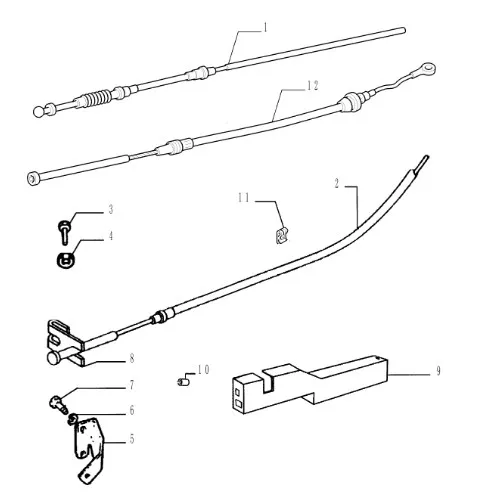 1
12
2
11
3
4
8
10
9
7
6
5