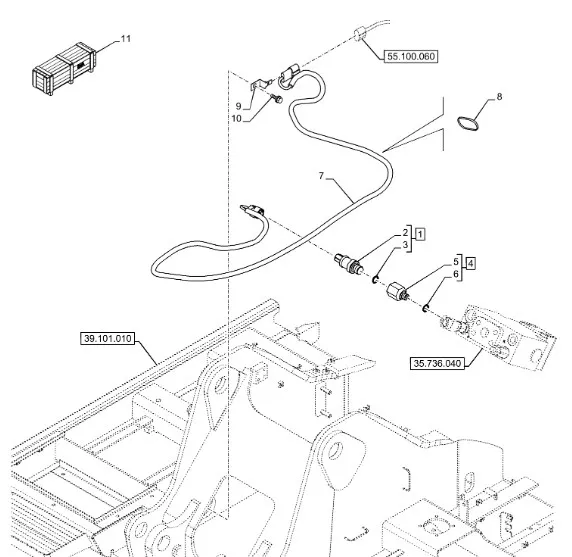 11

55.100.060

9

10

8

7

2
3
1

5
6
4

39.101.010

35.736.040